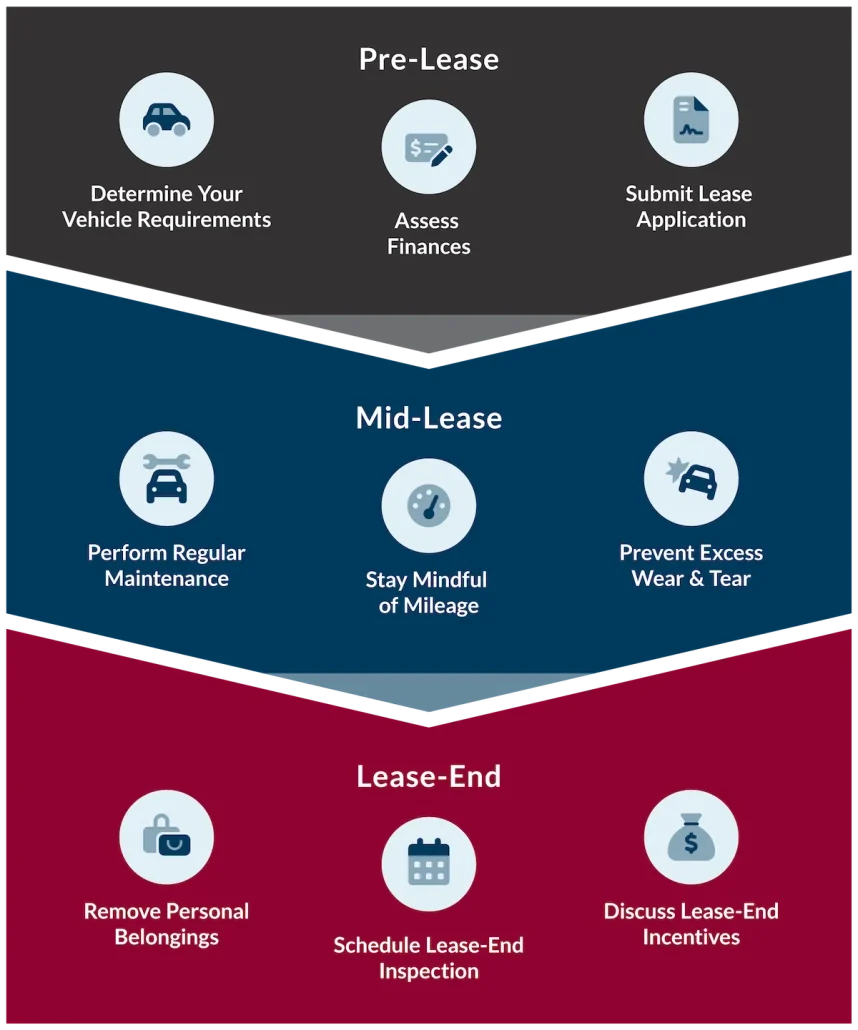 Pre-Lease

Determine Your Vehicle Requirements

Assess Finances

Submit Lease Application

Mid-Lease

Perform Regular Maintenance

Stay Mindful of Mileage

Prevent Excess Wear & Tear

Lease-End

Remove Personal Belongings

Schedule Lease-End Inspection

Discuss Lease-End Incentives